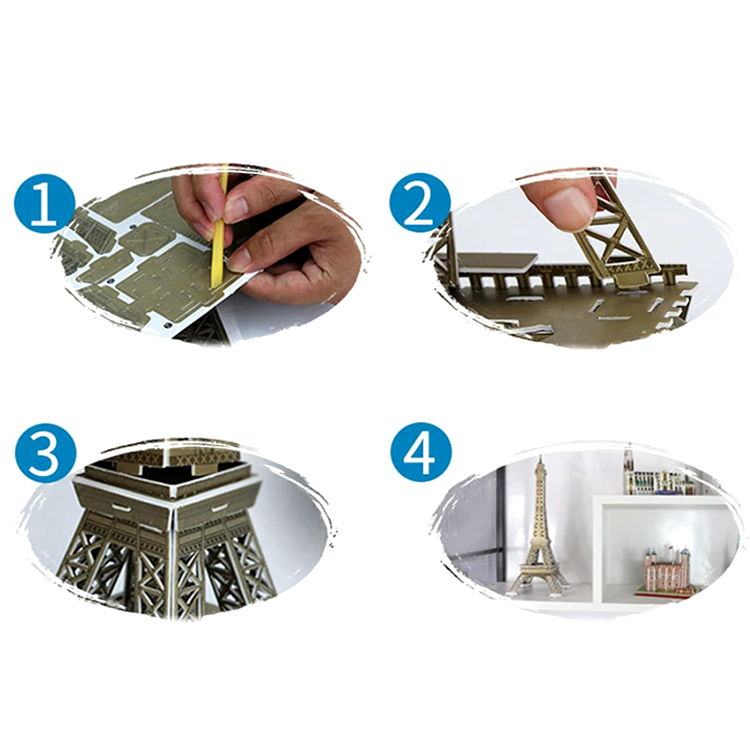 1

2

3

4