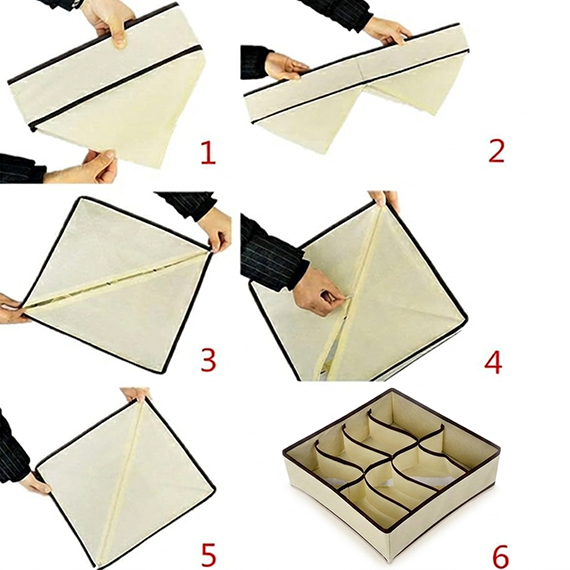 1
2
3
4
5
6